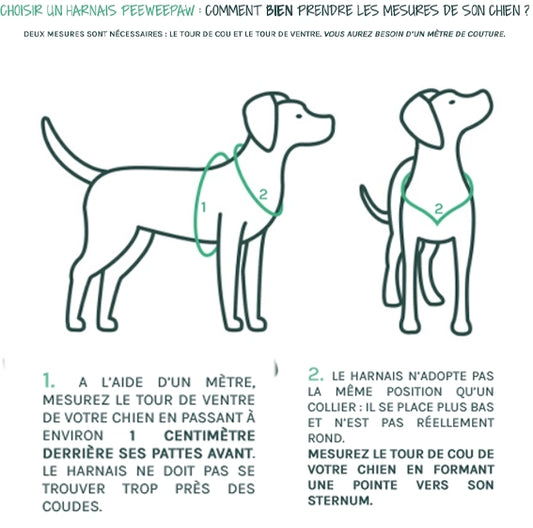 CHOISIR UN HARNAIS PEEWEEPAW : COMMENT BIEN PRENDRE LES MESURES DE SON CHIEN ?

DEUX MESURES SONT NÉCESSAIRES : LE TOUR DE COU ET LE TOUR DE VENTRE. VOUS AUREZ BESOIN D'UN MÈTRE DE COUTURE.

1

2

2

1. A L'AIDE D'UN MÈTRE, MESUREZ LE TOUR DE VENTRE DE VOTRE CHIEN EN PASSANT À ENVIRON 1 CENTIMÈTRE DERRIÈRE SES PATTES AVANT. LE HARNAIS NE DOIT PAS SE TROUVER TROP PRÈS DES COUDES.

2. LE HARNAIS N'ADOPTE PAS LA MÊME POSITION QU'UN COLLIER : IL SE PLACE PLUS BAS ET N'EST PAS RÉELLEMENT ROND.
MESUREZ LE TOUR DE COU DE VOTRE CHIEN EN FORMANT UNE POINTE VERS SON STERNUM.