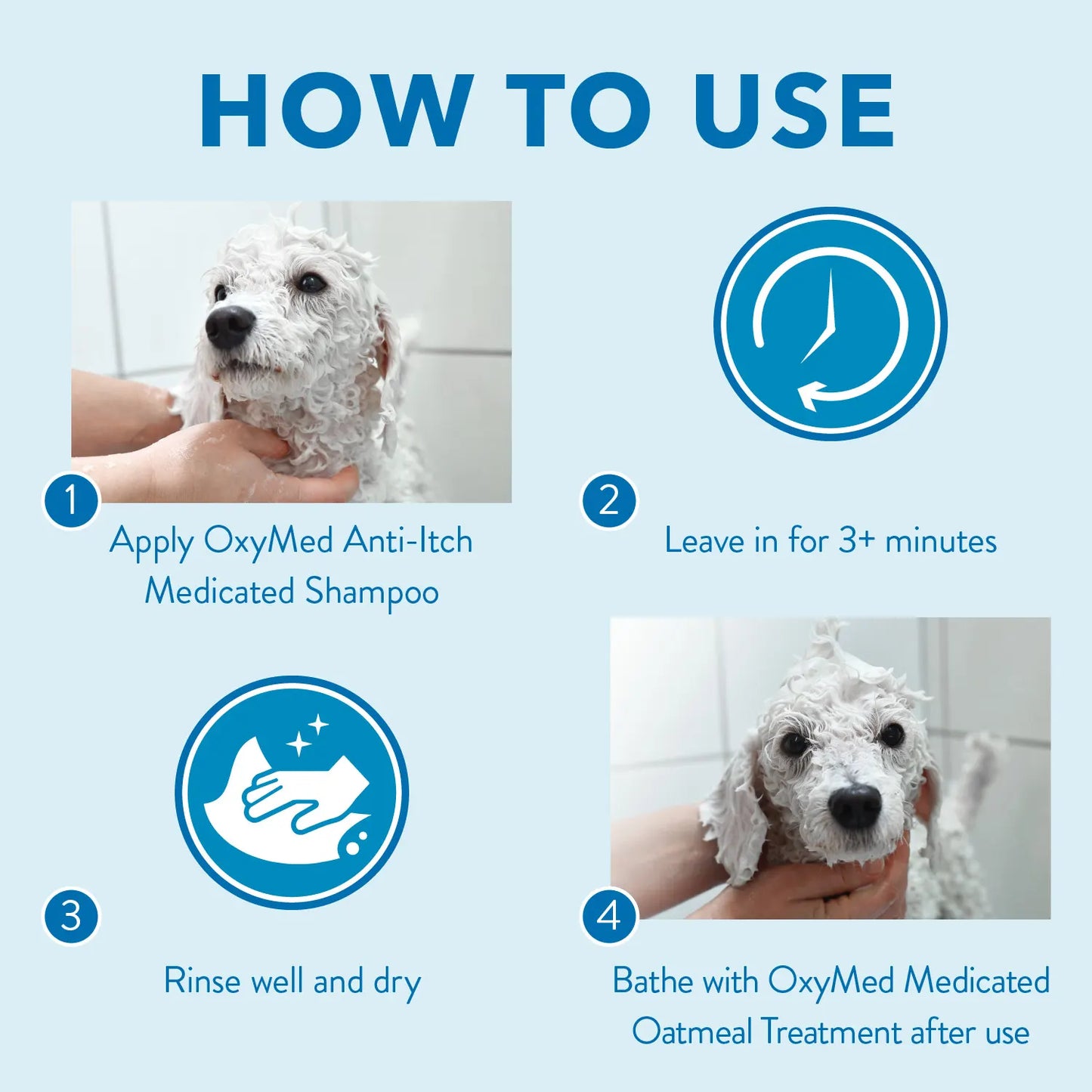 HOW TO USE

1
Apply OxyMed Anti-Itch Medicated Shampoo

2
Leave in for 3+ minutes

3
Rinse well and dry

4
Bathe with OxyMed Medicated Oatmeal Treatment after use